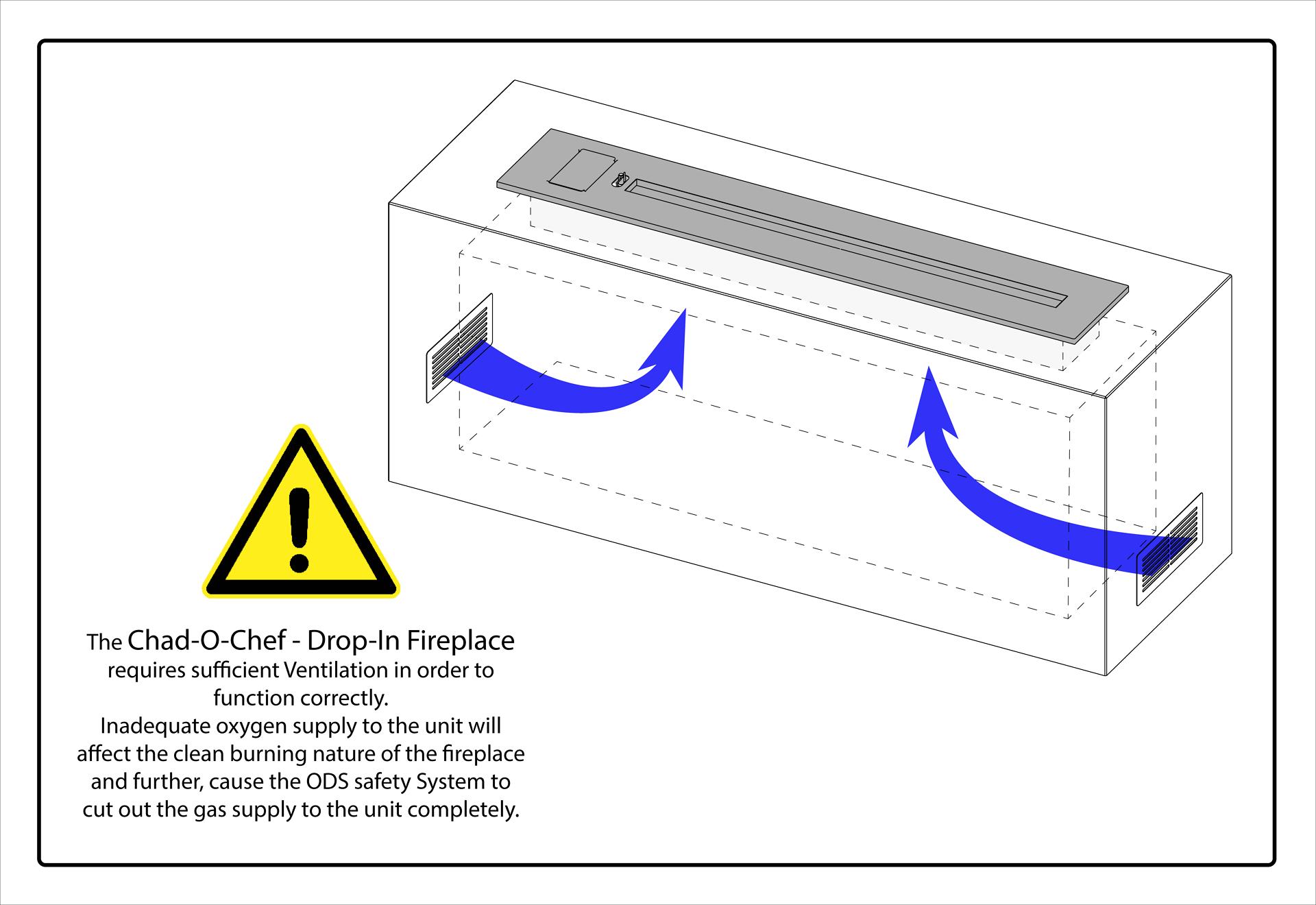 The Chad-O-Chef - Drop-In Fireplace requires sufficient Ventilation in order to function correctly.
Inadequate oxygen supply to the unit will affect the clean burning nature of the fireplace and further, cause the ODS safety System to cut out the gas supply to the unit completely.